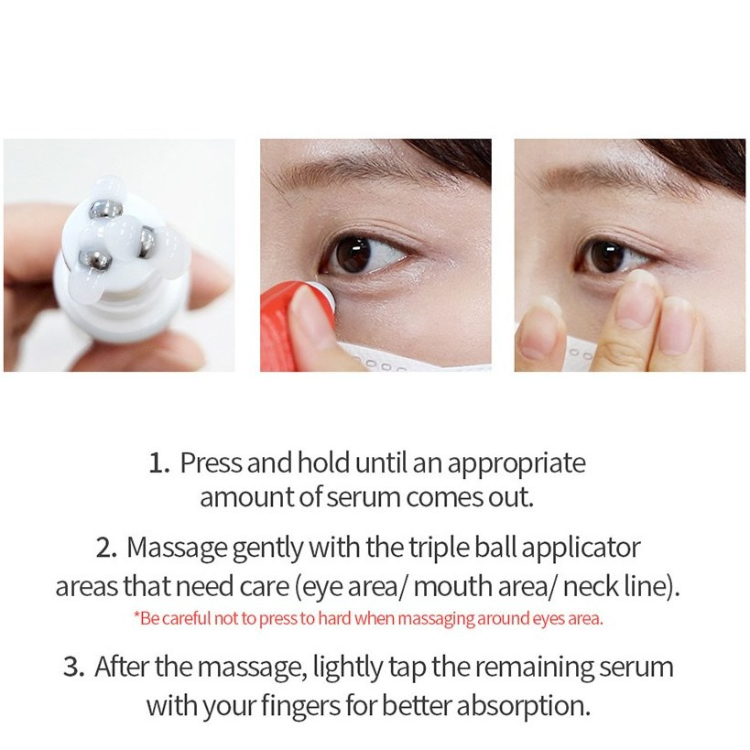 1. Press and hold until an appropriate amount of serum comes out.

2. Massage gently with the triple ball applicator areas that need care (eye area/ mouth area/ neck line).

*Be careful not to press to hard when massaging around eyes area.

3. After the massage, lightly tap the remaining serum with your fingers for better absorption.